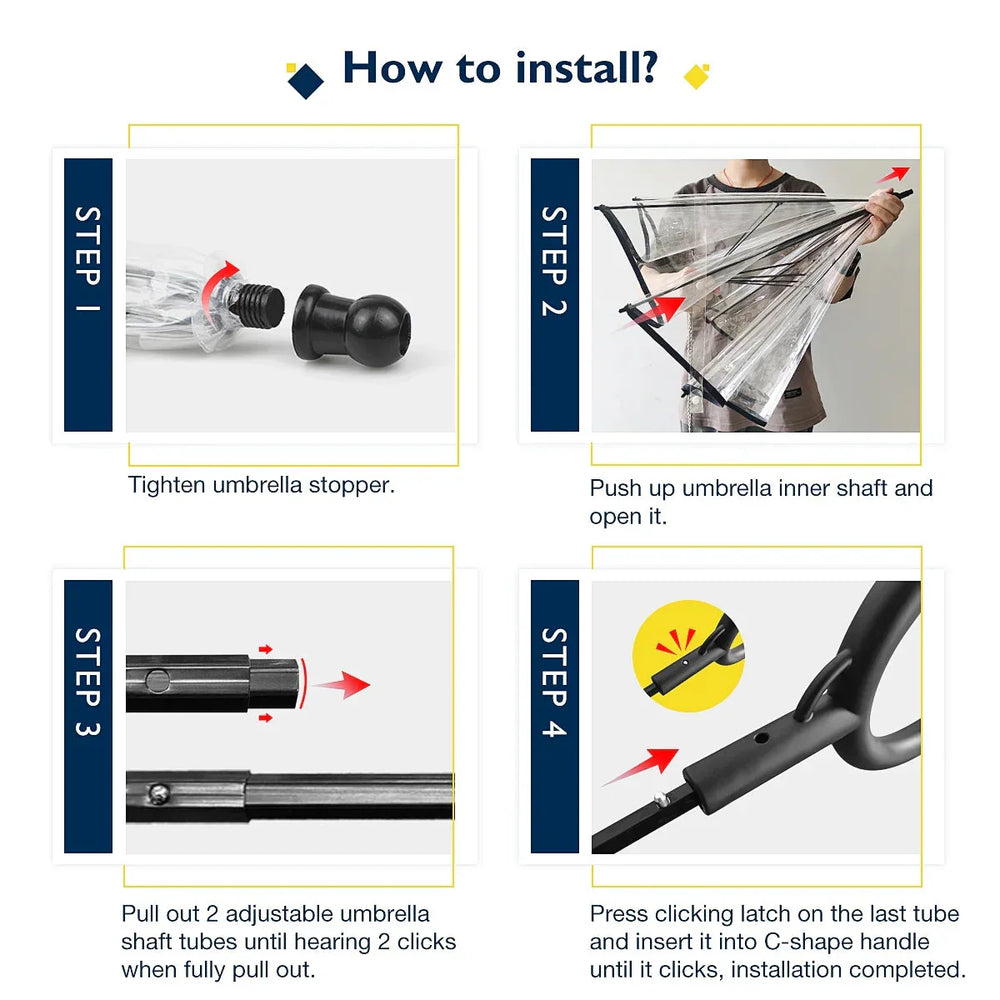 How to install?

STEP 1

Tighten umbrella stopper.

STEP 2

Push up umbrella inner shaft and open it.

STEP 3

Pull out 2 adjustable umbrella shaft tubes until hearing 2 clicks when fully pull out.

STEP 4

Press clicking latch on the last tube and insert it into C-shape handle until it clicks, installation completed.